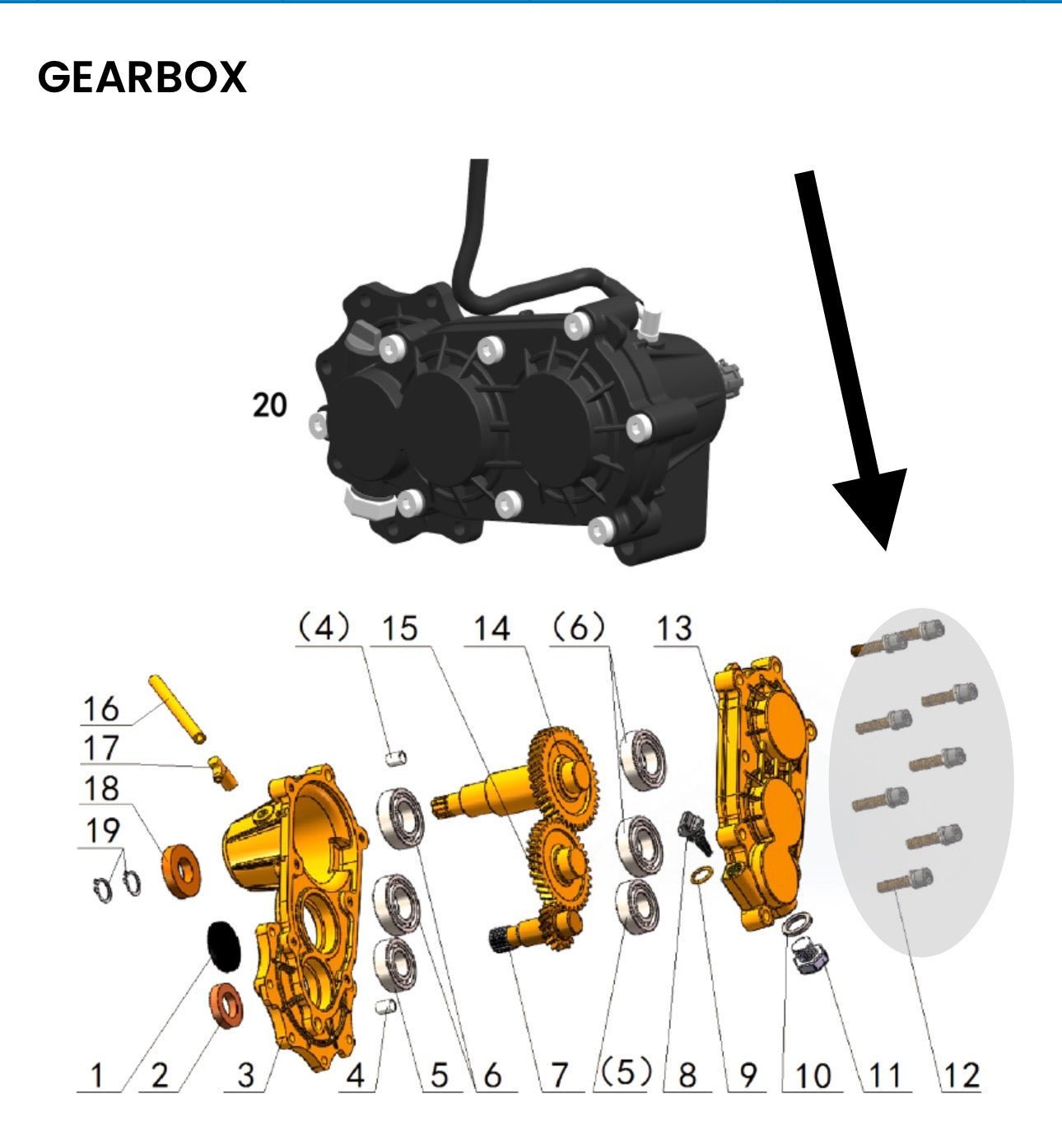 GEARBOX

20

(4) 15 14 (6) 13

16

17

18

19

1 2 3 4 5 6 7 (5) 8 9 10 11 12