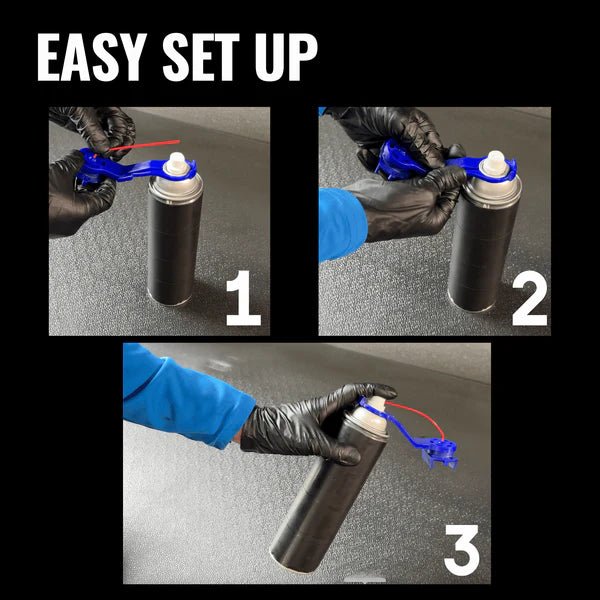 EASY SET UP

1

2

3